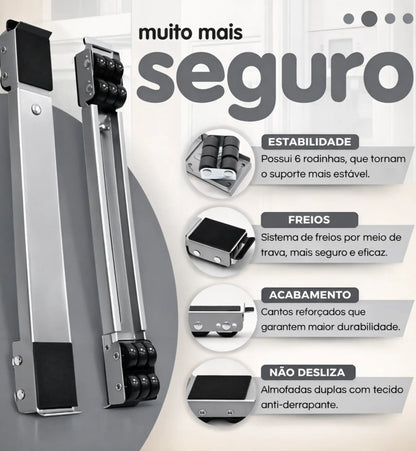 muito mais
seguro

ESTABILIDADE
Possui 6 rodinhas, que tornam o suporte mais estável.

FREIOS
Sistema de freios por meio de trava, mais seguro e eficaz.

ACABAMENTO
Cantos reforçados que garantem maior durabilidade.

NÃO DESLIZA
Almofadas duplas com tecido anti-derrapante.