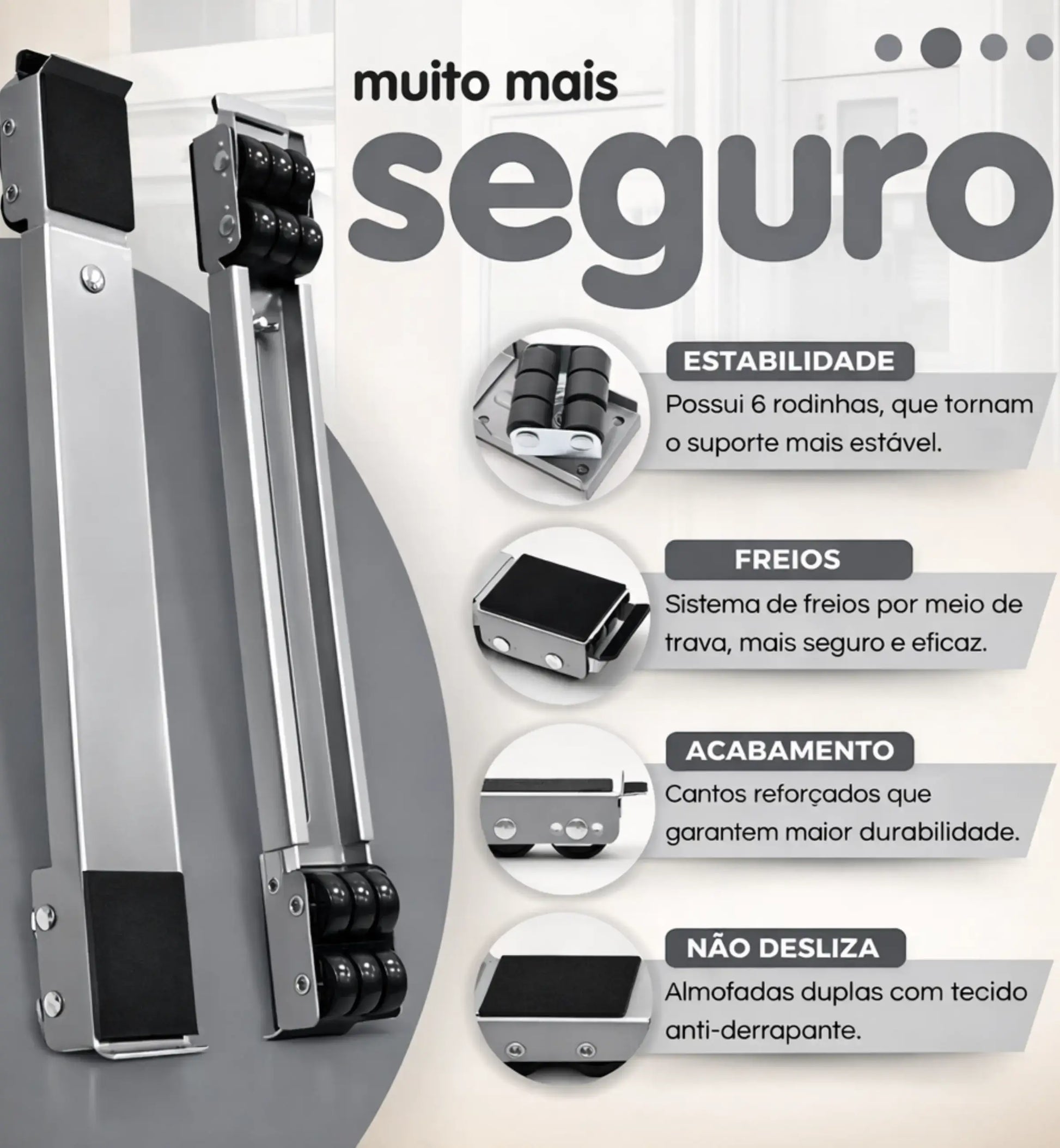 muito mais
seguro

ESTABILIDADE
Possui 6 rodinhas, que tornam o suporte mais estável.

FREIOS
Sistema de freios por meio de trava, mais seguro e eficaz.

ACABAMENTO
Cantos reforçados que garantem maior durabilidade.

NÃO DESLIZA
Almofadas duplas com tecido anti-derrapante.